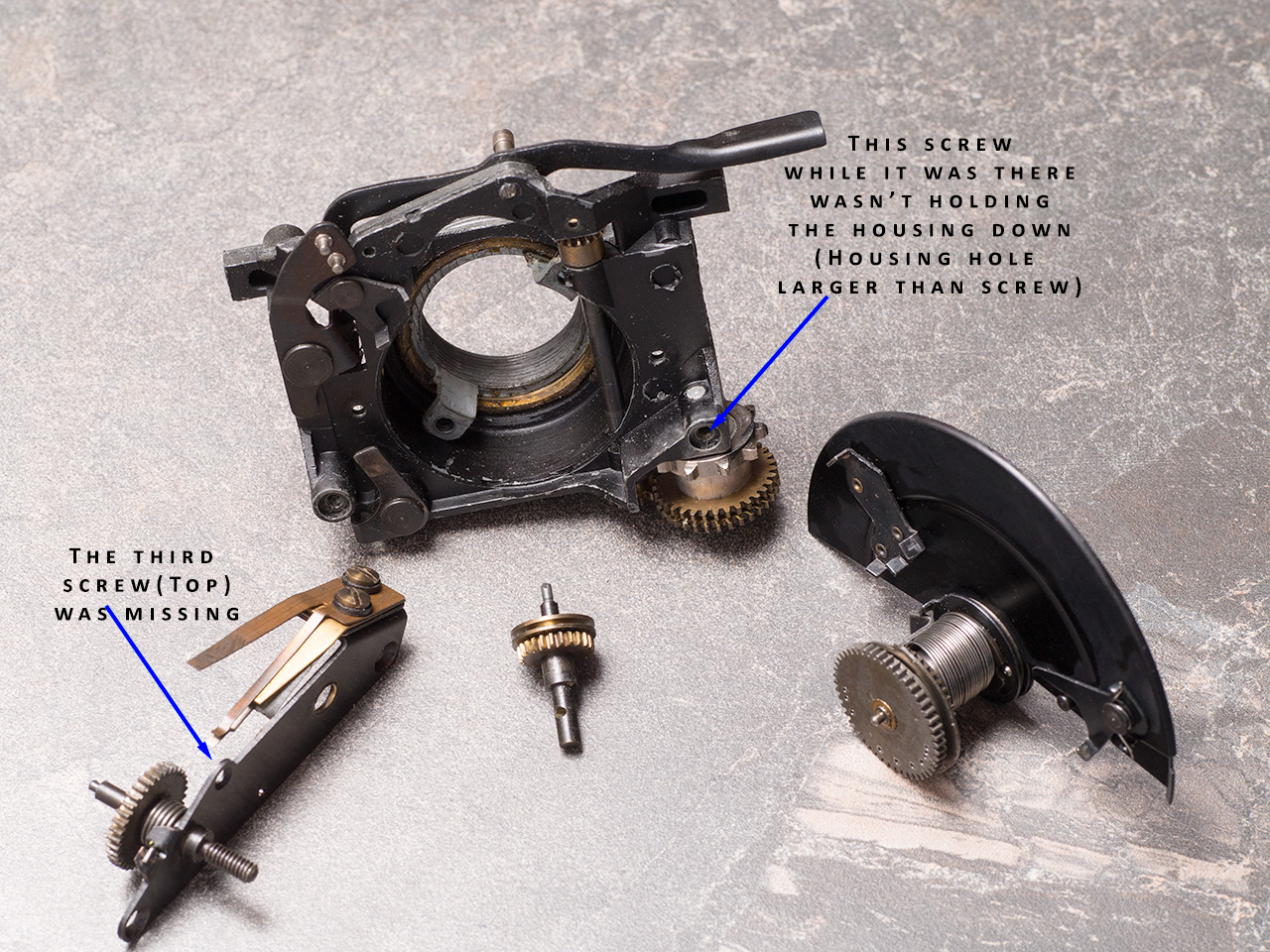 This screw while it was there wasn't holding the housing down (Housing hole larger than screw)

The third screw(Top) was missing