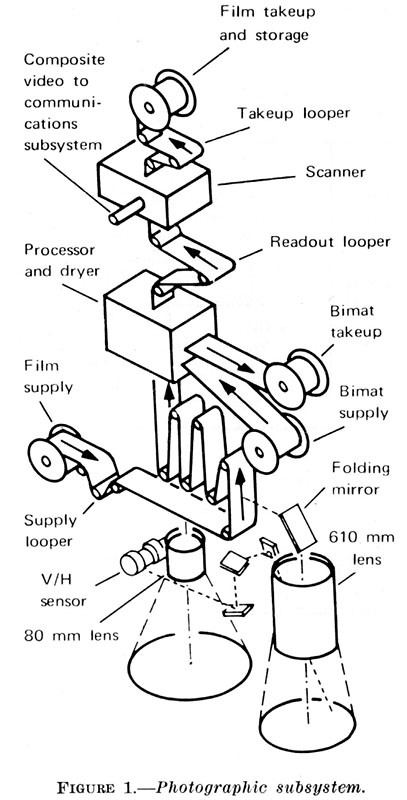 Film takeup and storage

Composite video to communications subsystem

Takeup looper

Scanner

Readout looper

Processor and dryer

Bimat takeup

Film supply

Bimat supply

Folding mirror

Supply looper

610 mm lens

V/H sensor

80 mm lens

FIGURE 1.—Photographic subsystem.