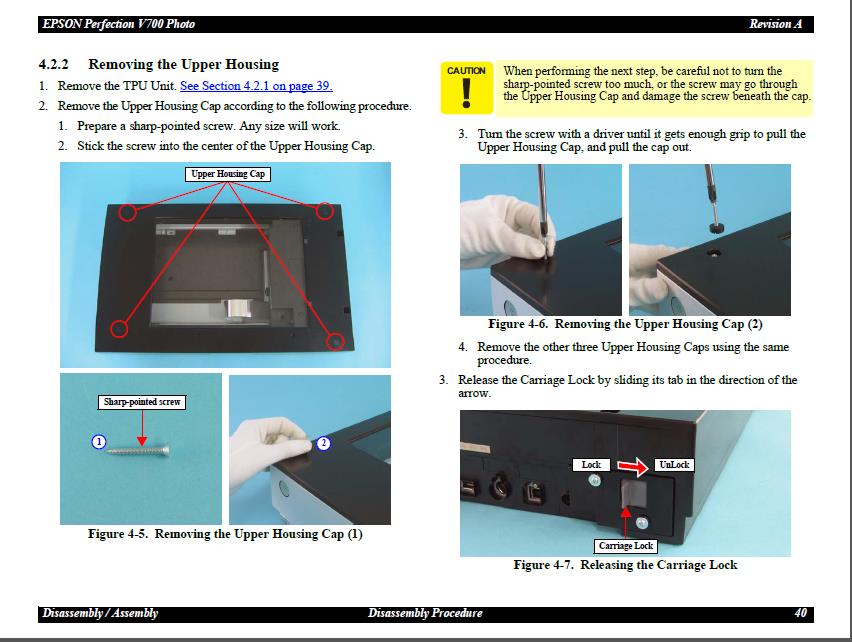 EPSON Perfection V700 Photo

Revision A

4.2.2 Removing the Upper Housing

1. Remove the TPU Unit. See Section 4.2.1 on page 39.

2. Remove the Upper Housing Cap according to the following procedure.

1. Prepare a sharp-pointed screw. Any size will work.

2. Stick the screw into the center of the Upper Housing Cap.

Upper Housing Cap

Sharp-pointed screw

1

2

Figure 4-5. Removing the Upper Housing Cap (1)

CAUTION

When performing the next step, be careful not to turn the sharp-pointed screw too much, or the screw may go through the Upper Housing Cap and damage the screw beneath the cap.

3. Turn the screw with a driver until it gets enough grip to pull the Upper Housing Cap, and pull the cap out.

Figure 4-6. Removing the Upper Housing Cap (2)

4. Remove the other three Upper Housing Caps using the same procedure.

3. Release the Carriage Lock by sliding its tab in the direction of the arrow.

Lock

UnLock

Carriage Lock

Figure 4-7. Releasing the Carriage Lock

Disassembly / Assembly

Disassembly Procedure

40