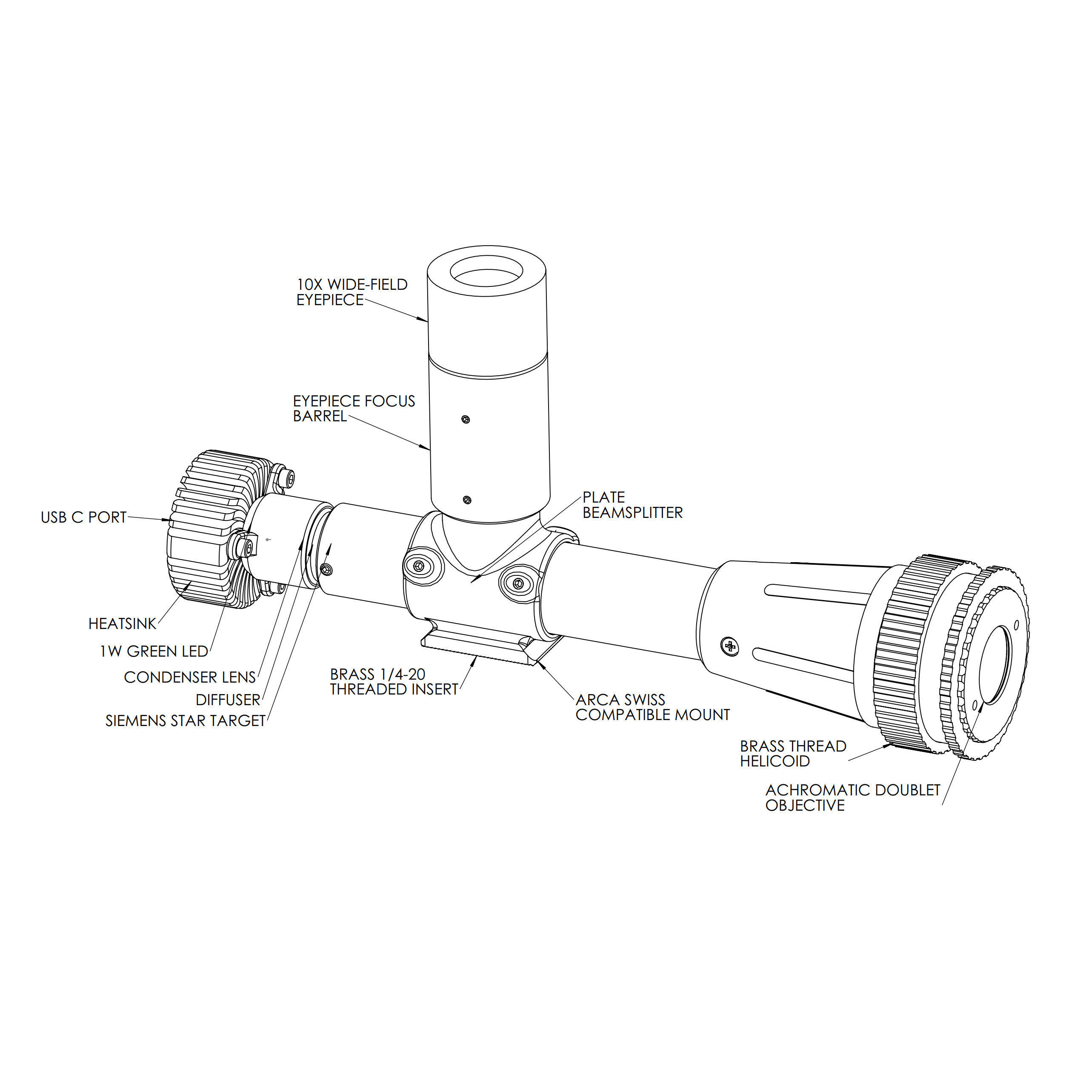 10X WIDE-FIELD
EYEPIECE

EYEPIECE FOCUS
BARREL

PLATE
BEAMSPLITTER

USB C PORT

HEATSINK

1W GREEN LED

CONDENSER LENS

DIFFUSER

SIEMENS STAR TARGET

BRASS 1/4-20
THREADED INSERT

ARCA SWISS
COMPATIBLE MOUNT

BRASS THREAD
HELICOID

ACHROMATIC DOUBLET
OBJECTIVE