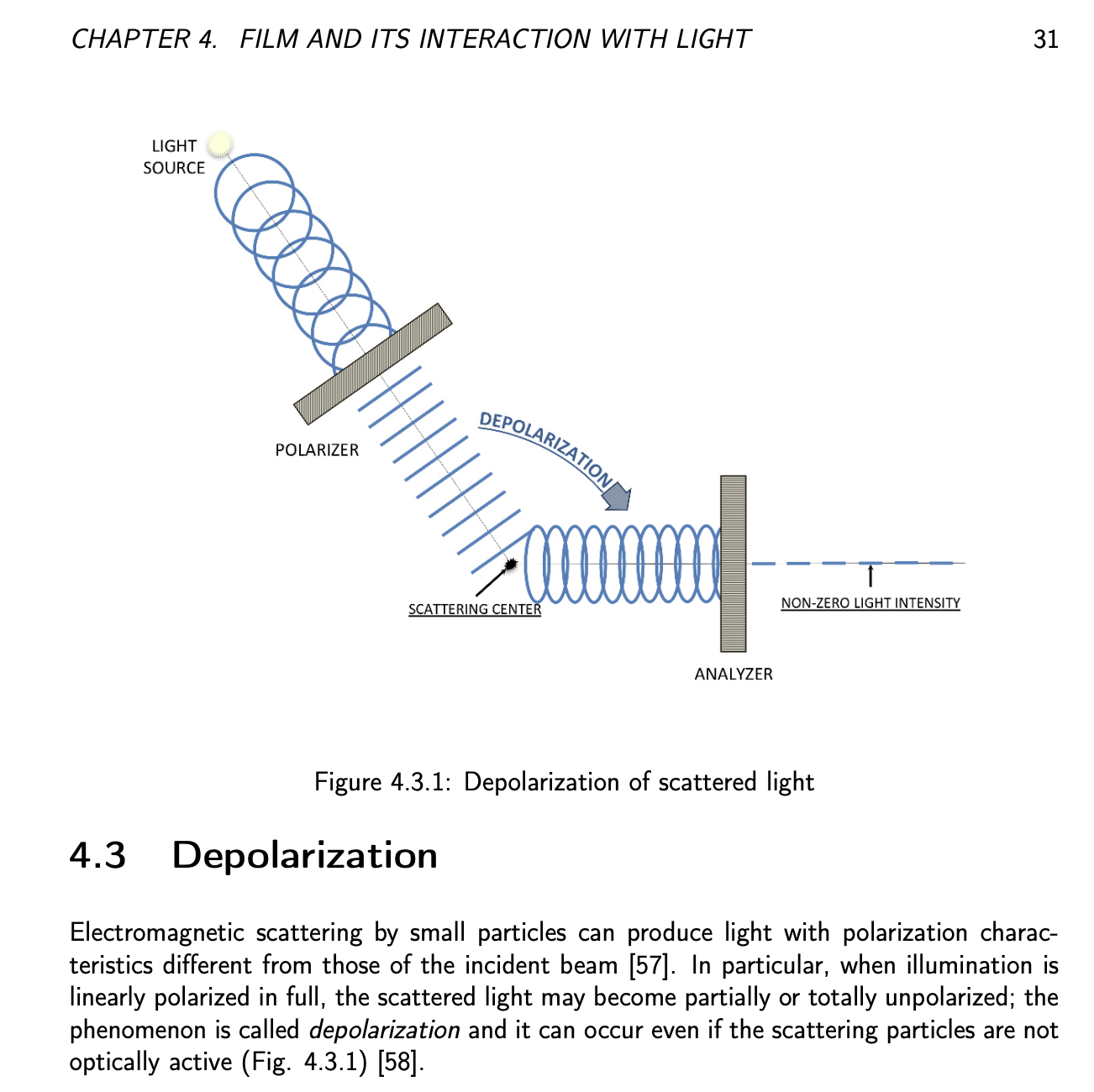 CHAPTER 4. FILM AND ITS INTERACTION WITH LIGHT 31

LIGHT SOURCE

POLARIZER

DEPOLARIZATION

SCATTERING CENTER

NON-ZERO LIGHT INTENSITY

ANALYZER

Figure 4.3.1: Depolarization of scattered light

4.3 Depolarization

Electromagnetic scattering by small particles can produce light with polarization characteristics different from those of the incident beam [57]. In particular, when illumination is linearly polarized in full, the scattered light may become partially or totally unpolarized; the phenomenon is called depolarization and it can occur even if the scattering particles are not optically active (Fig. 4.3.1) [58].