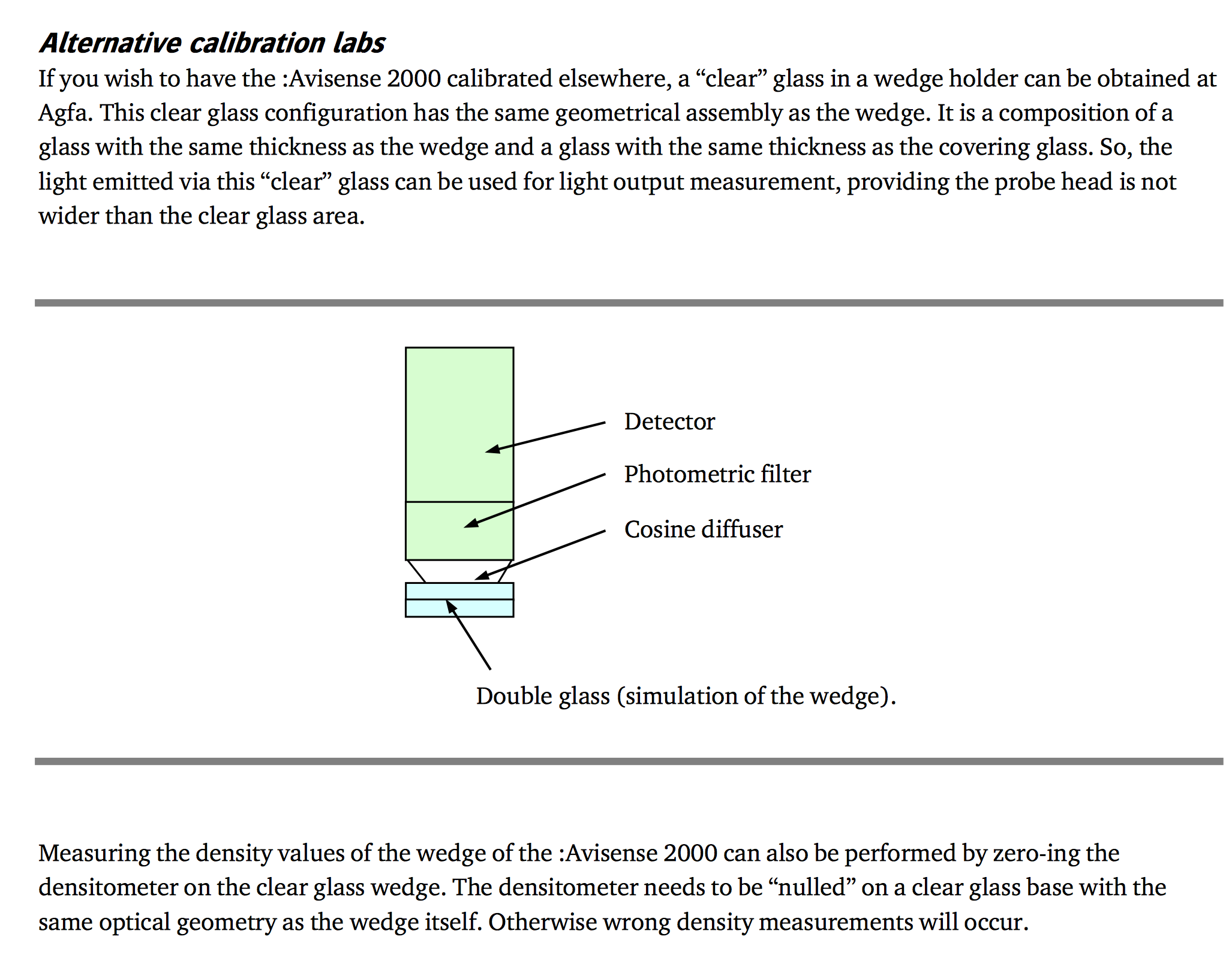 Alternative calibration labs

If you wish to have the :Avisense 2000 calibrated elsewhere, a “clear” glass in a wedge holder can be obtained at Agfa. This clear glass configuration has the same geometrical assembly as the wedge. It is a composition of a glass with the same thickness as the wedge and a glass with the same thickness as the covering glass. So, the light emitted via this “clear” glass can be used for light output measurement, providing the probe head is not wider than the clear glass area.

Detector

Photometric filter

Cosine diffuser

Double glass (simulation of the wedge).

Measuring the density values of the wedge of the :Avisense 2000 can also be performed by zero-ing the densitometer on the clear glass wedge. The densitometer needs to be “nulled” on a clear glass base with the same optical geometry as the wedge itself. Otherwise wrong density measurements will occur.