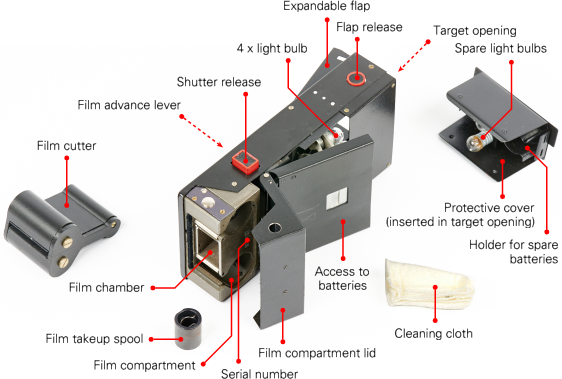 Expandable flap

Flap release

Target opening

4 x light bulb

Spare light bulbs

Shutter release

Film advance lever

Film cutter

Protective cover (inserted in target opening)

Holder for spare batteries

Access to batteries

Film chamber

Cleaning cloth

Film takeup spool

Film compartment lid

Film compartment

Serial number