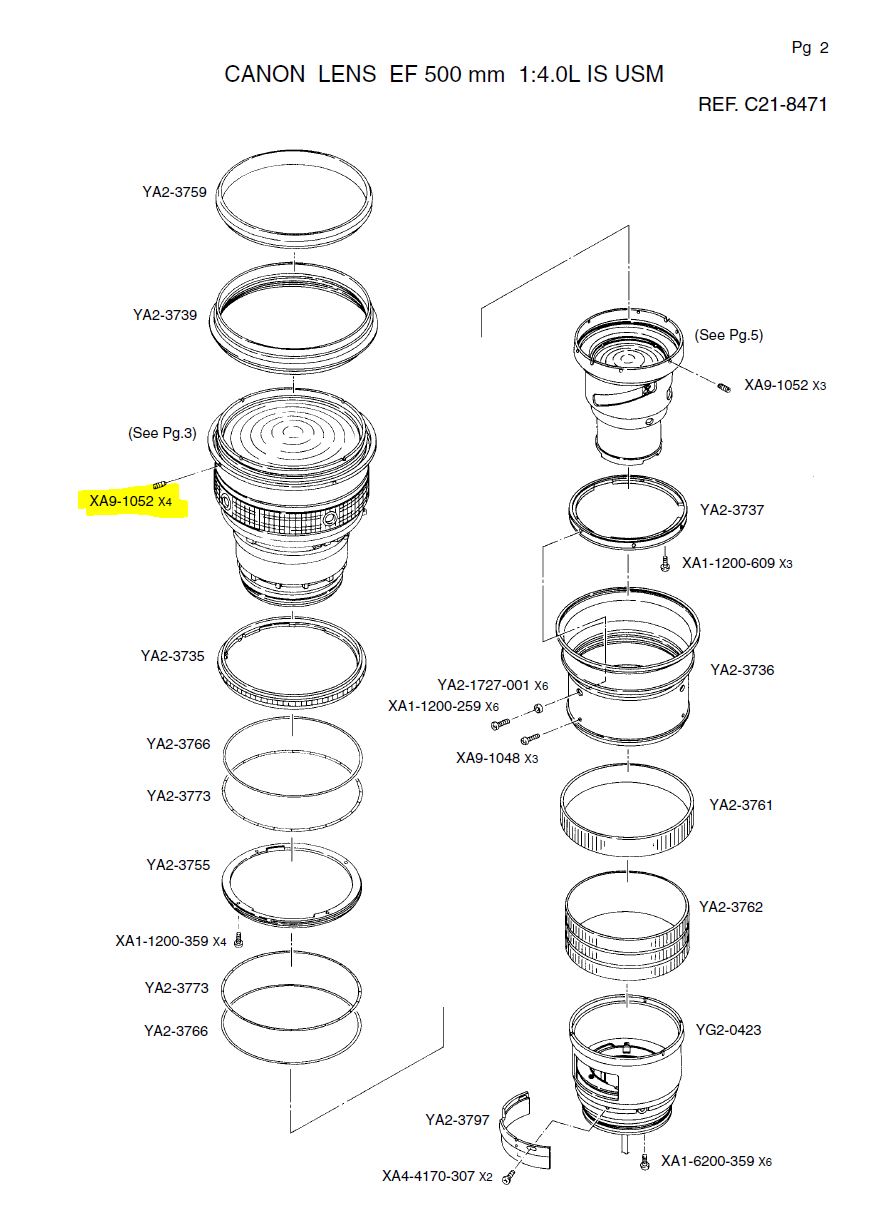 Pg 2

CANON LENS EF 500 mm 1:4.0L IS USM

REF. C21-8471

YA2-3759

YA2-3739

(See Pg.3)

XA9-1052 X4

YA2-3735

YA2-3766

YA2-3773

YA2-3755

XA1-1200-359 X4

YA2-3773

YA2-3766

(See Pg.5)

XA9-1052 X3

YA2-3737

XA1-1200-609 X3

YA2-3736

YA2-1727-001 X6

XA1-1200-259 X6

XA9-1048 X3

YA2-3761

YA2-3762

YG2-0423

YA2-3797

XA4-4170-307 X2

XA1-6200-359 X6