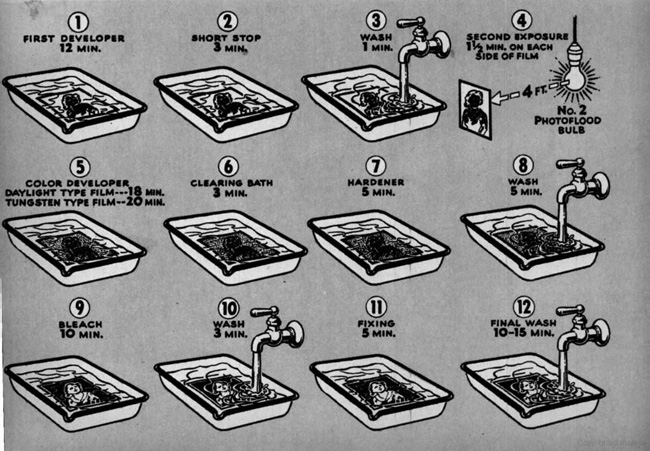 1
FIRST DEVELOPER
12 MIN.

2
SHORT STOP
3 MIN.

3
WASH
1 MIN.

4
SECOND EXPOSURE
1½ MIN. ON EACH SIDE OF FILM

4 FT.

No. 2
PHOTOFLOOD
BULB

5
COLOR DEVELOPER
DAYLIGHT TYPE FILM---18 MIN.
TUNGSTEN TYPE FILM--20 MIN.

6
CLEARING BATH
3 MIN.

7
HARDENER
5 MIN.

8
WASH
5 MIN.

9
BLEACH
10 MIN.

10
WASH
3 MIN.

11
FIXING
5 MIN.

12
FINAL WASH
10-15 MIN.