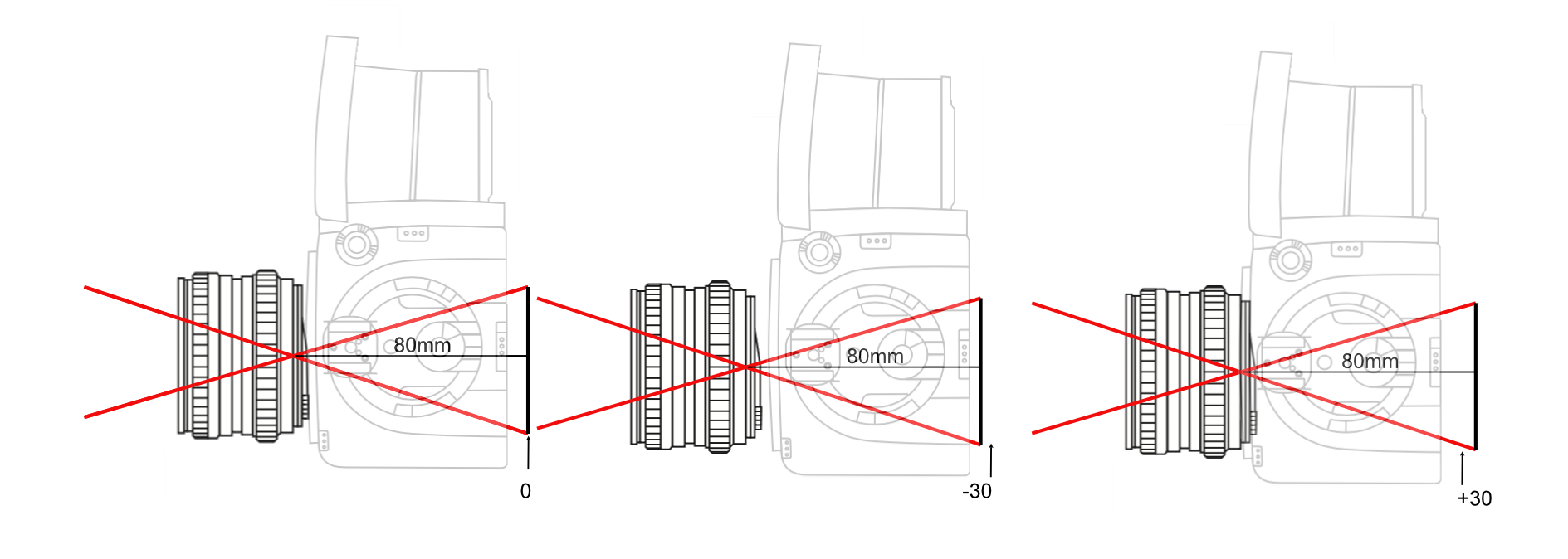 80mm
0

80mm
-30

80mm
+30