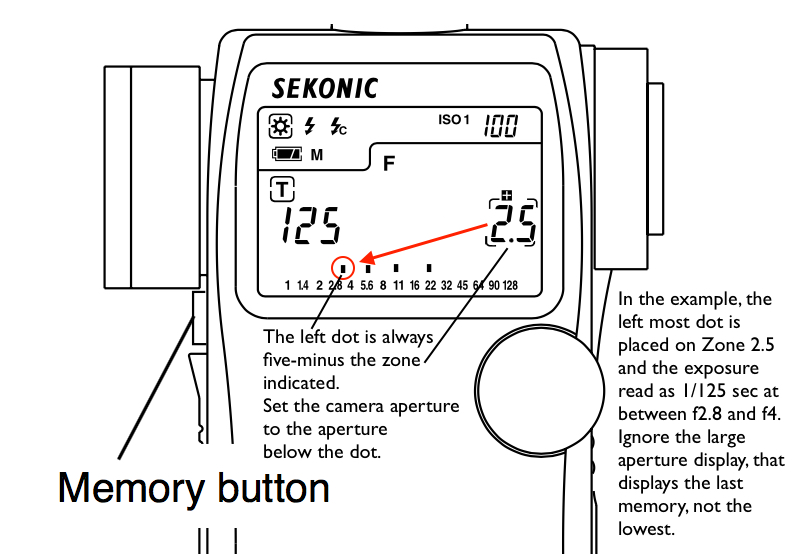 SEKONIC

ISO 1 100

M

F

T

125

2.5

1 1.4 2 2.8 4 5.6 8 11 16 22 32 45 64 90 128

The left dot is always five-minus the zone indicated.
Set the camera aperture to the aperture below the dot.

In the example, the left most dot is placed on Zone 2.5 and the exposure read as 1/125 sec at between f2.8 and f4. Ignore the large aperture display, that displays the last memory, not the lowest.

Memory button