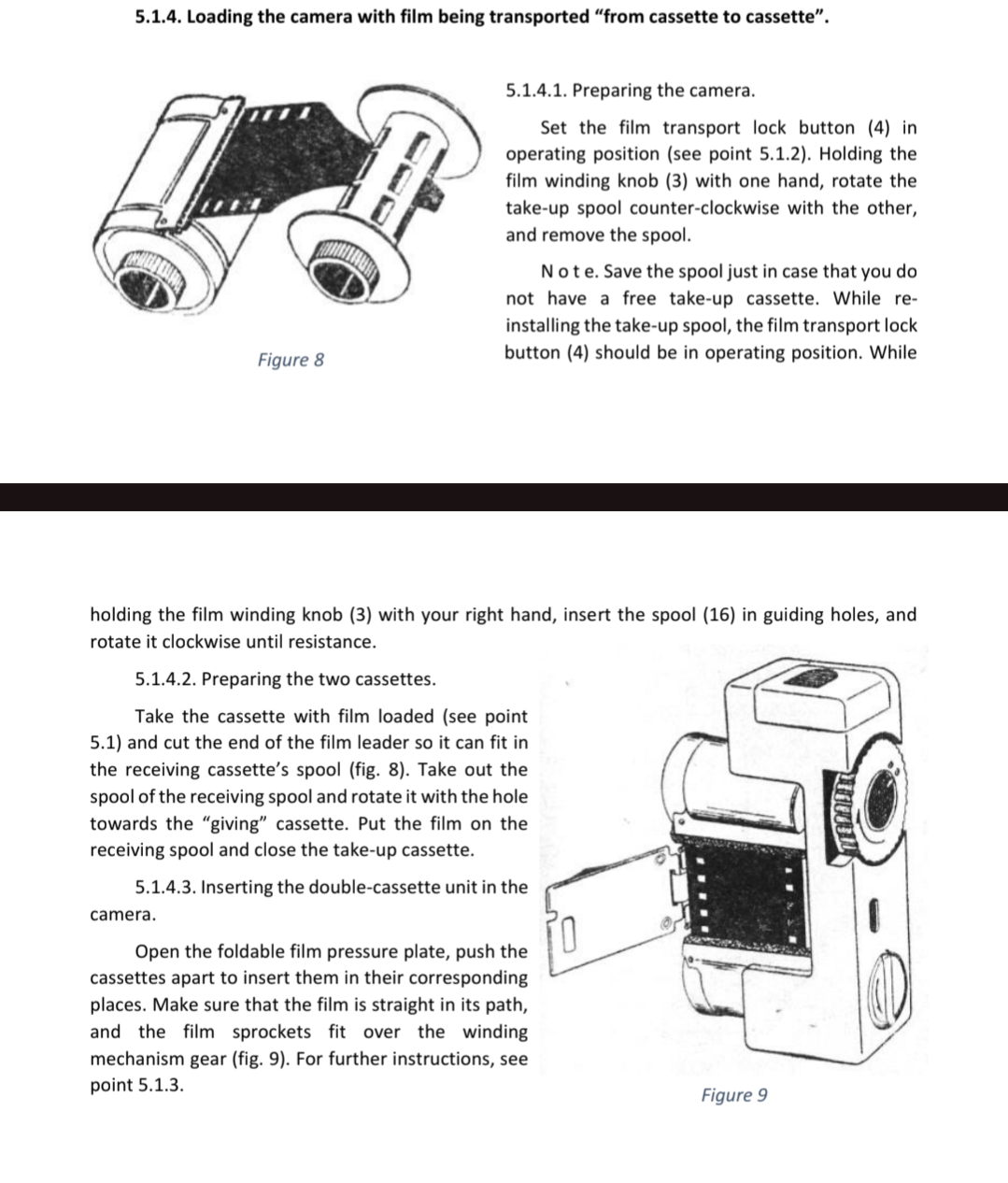 5.1.4. Loading the camera with film being transported "from cassette to cassette".

Figure 8

5.1.4.1. Preparing the camera.

Set the film transport lock button (4) in operating position (see point 5.1.2). Holding the film winding knob (3) with one hand, rotate the take-up spool counter-clockwise with the other, and remove the spool.

N o t e. Save the spool just in case that you do not have a free take-up cassette. While re-installing the take-up spool, the film transport lock button (4) should be in operating position. While

holding the film winding knob (3) with your right hand, insert the spool (16) in guiding holes, and rotate it clockwise until resistance.

5.1.4.2. Preparing the two cassettes.

Take the cassette with film loaded (see point 5.1) and cut the end of the film leader so it can fit in the receiving cassette's spool (fig. 8). Take out the spool of the receiving spool and rotate it with the hole towards the "giving" cassette. Put the film on the receiving spool and close the take-up cassette.

5.1.4.3. Inserting the double-cassette unit in the camera.

Open the foldable film pressure plate, push the cassettes apart to insert them in their corresponding places. Make sure that the film is straight in its path, and the film sprockets fit over the winding mechanism gear (fig. 9). For further instructions, see point 5.1.3.

Figure 9