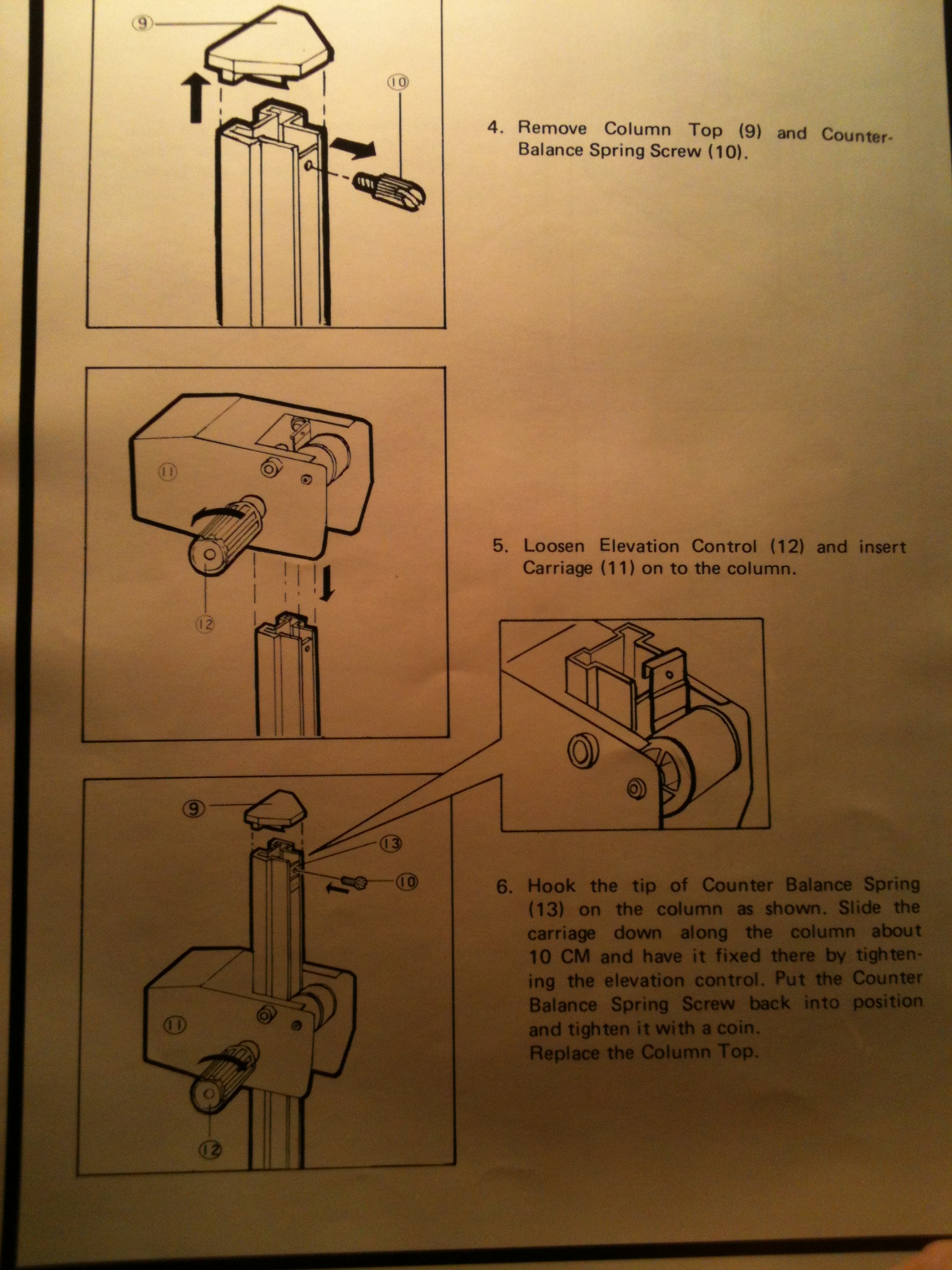 ⑨

⑩

4. Remove Column Top (9) and Counter-Balance Spring Screw (10).

⑪

⑫

5. Loosen Elevation Control (12) and insert Carriage (11) on to the column.

⑨

⑬

⑩

⑪

⑫

6. Hook the tip of Counter Balance Spring (13) on the column as shown. Slide the carriage down along the column about 10 CM and have it fixed there by tightening the elevation control. Put the Counter Balance Spring Screw back into position and tighten it with a coin.
Replace the Column Top.